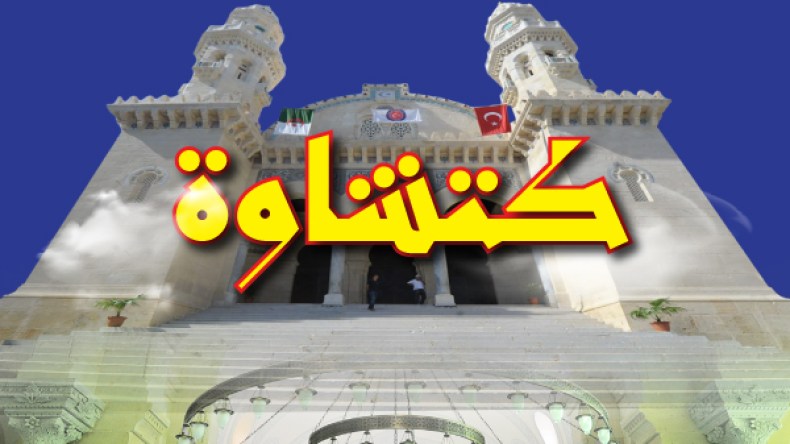 كتشاوة