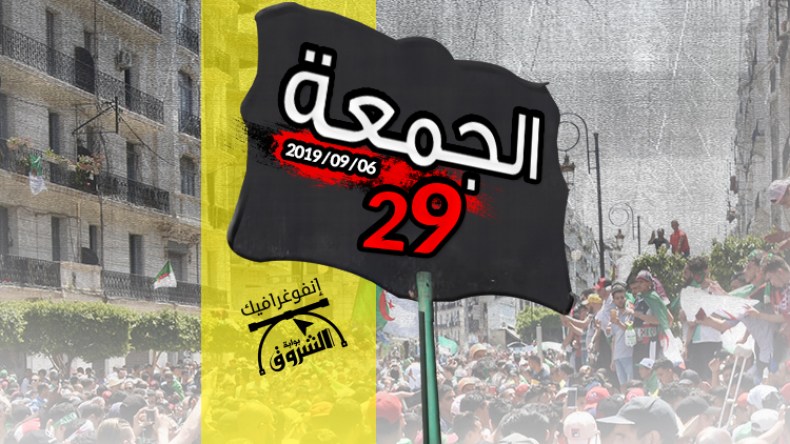 الجمعة
2019/09/06
29

إنفوغرافيك
بوابة
الشروق