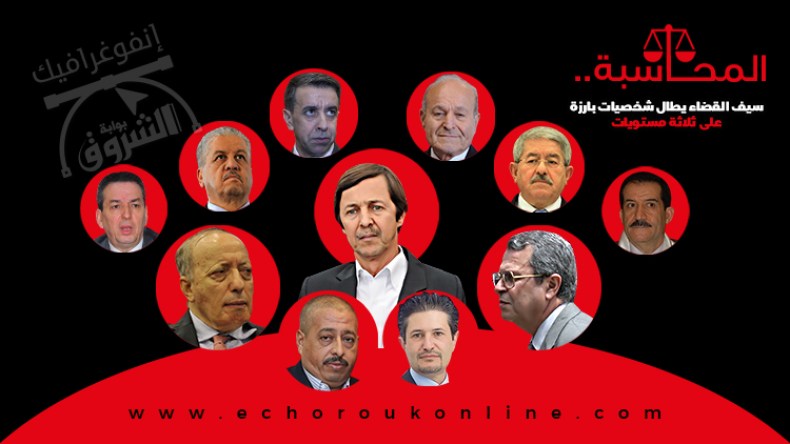 إنفوغرافيك
بوابة
الشروق

المحاسبة..
سيف القضاء يطال شخصيات بارزة
على ثلاثة مستويات

www.echoroukonline.com